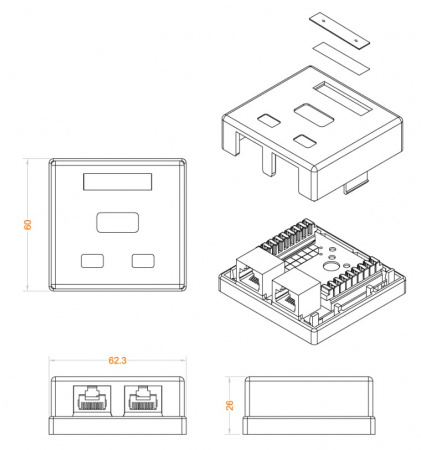 60

62.3

26